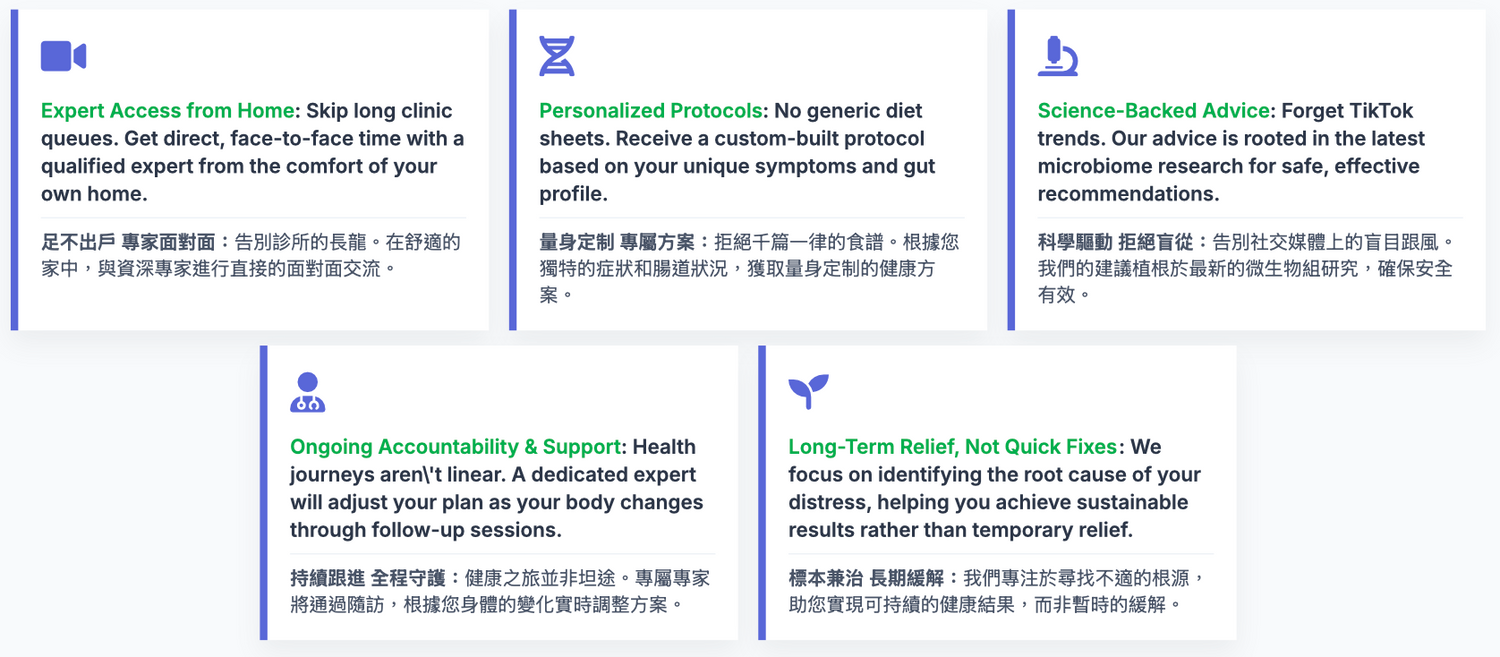 Expert Access from Home: Skip long clinic queues. Get direct, face-to-face time with a qualified expert from the comfort of your own home.

足不出戶 專家面對面：告別診所的長龍。在舒適的家中，與資深專家進行直接的面對面交流。

Personalized Protocols: No generic diet sheets. Receive a custom-built protocol based on your unique symptoms and gut profile.

量身定制 專屬方案：拒絕千篇一律的食譜。根據您獨特的症狀和腸道狀況，獲取量身定制的健康方案。

Science-Backed Advice: Forget TikTok trends. Our advice is rooted in the latest microbiome research for safe, effective recommendations.

科學驅動 拒絕盲從：告別社交媒體上的盲目跟風。我們的建議植根於最新的微生物組研究，確保安全有效。

Ongoing Accountability & Support: Health journeys aren\'t linear. A dedicated expert will adjust your plan as your body changes through follow-up sessions.

持續跟進 全程守護：健康之旅並非坦途。專屬專家將通過隨訪，根據您身體的變化實時調整方案。

Long-Term Relief, Not Quick Fixes: We focus on identifying the root cause of your distress, helping you achieve sustainable results rather than temporary relief.

標本兼治 長期緩解：我們專注於尋找不適的根源，助您實現可持續的健康結果，而非暫時的緩解。